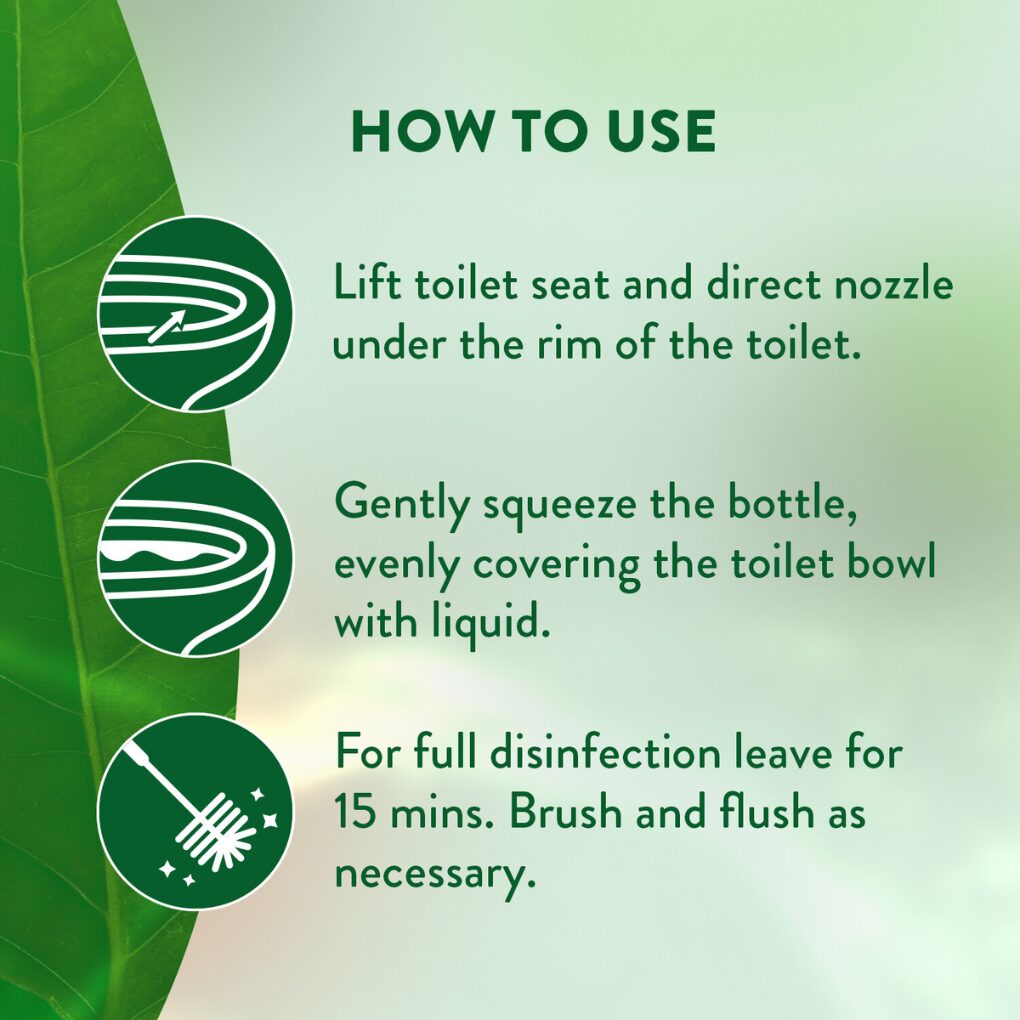 HOW TO USE

Lift toilet seat and direct nozzle under the rim of the toilet.

Gently squeeze the bottle, evenly covering the toilet bowl with liquid.

For full disinfection leave for 15 mins. Brush and flush as necessary.