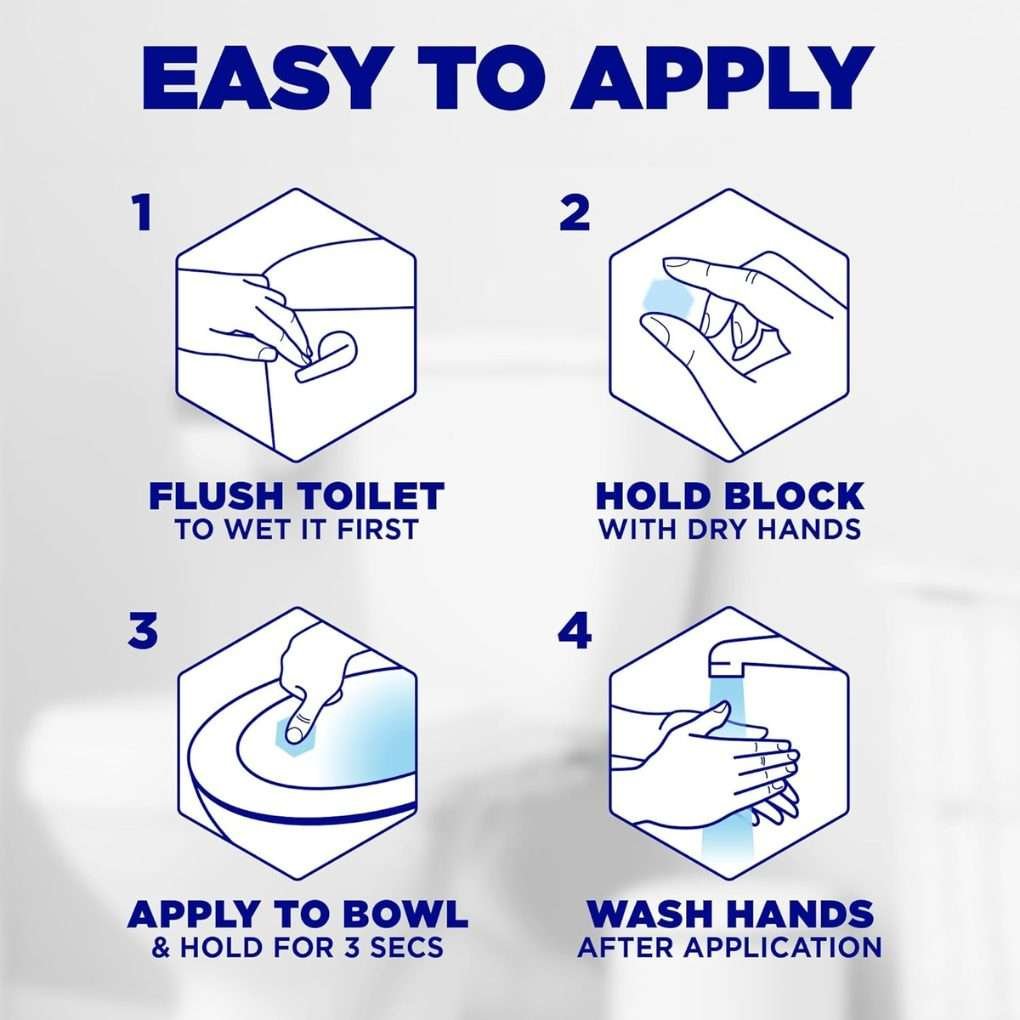 EASY TO APPLY

1

FLUSH TOILET
TO WET IT FIRST

2

HOLD BLOCK
WITH DRY HANDS

3

APPLY TO BOWL
& HOLD FOR 3 SECS

4

WASH HANDS
AFTER APPLICATION