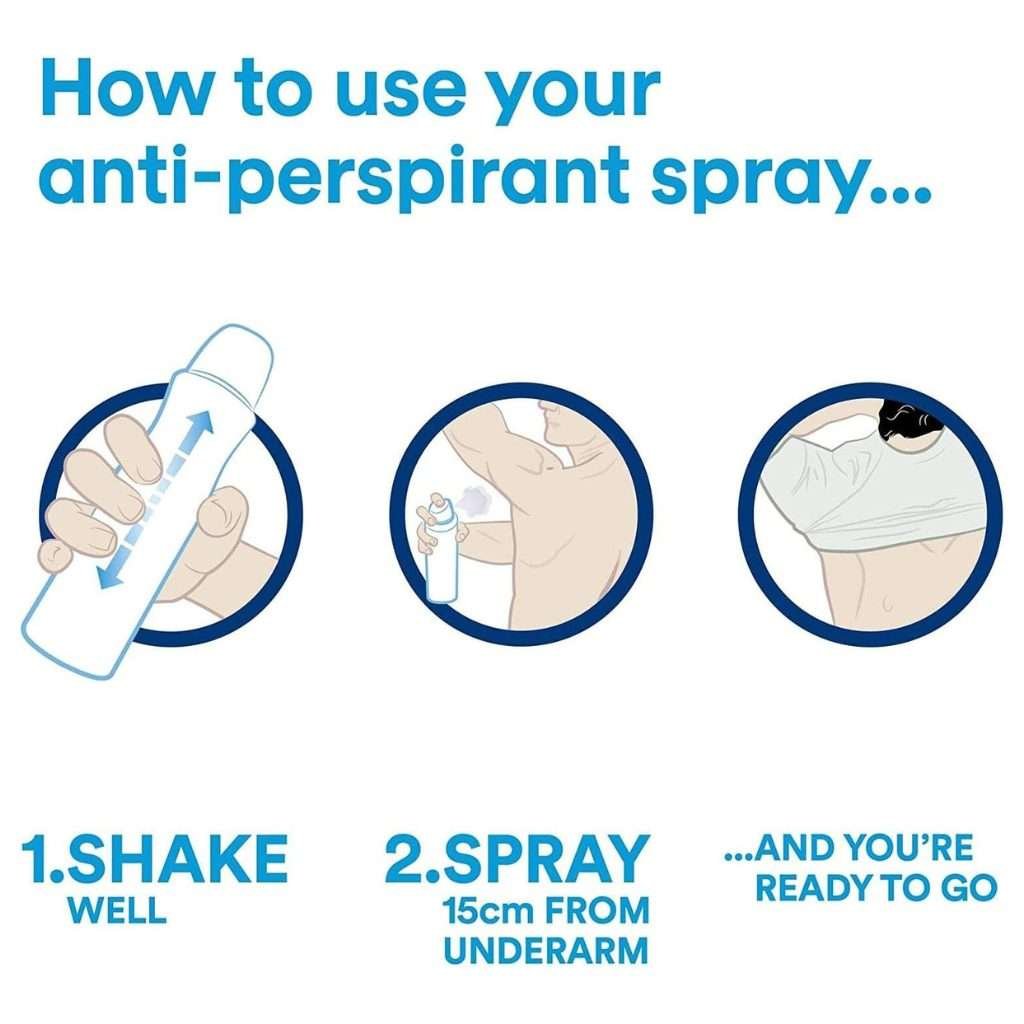 How to use your anti-perspirant spray...

1.SHAKE WELL

2.SPRAY 15cm FROM UNDERARM

...AND YOU'RE READY TO GO