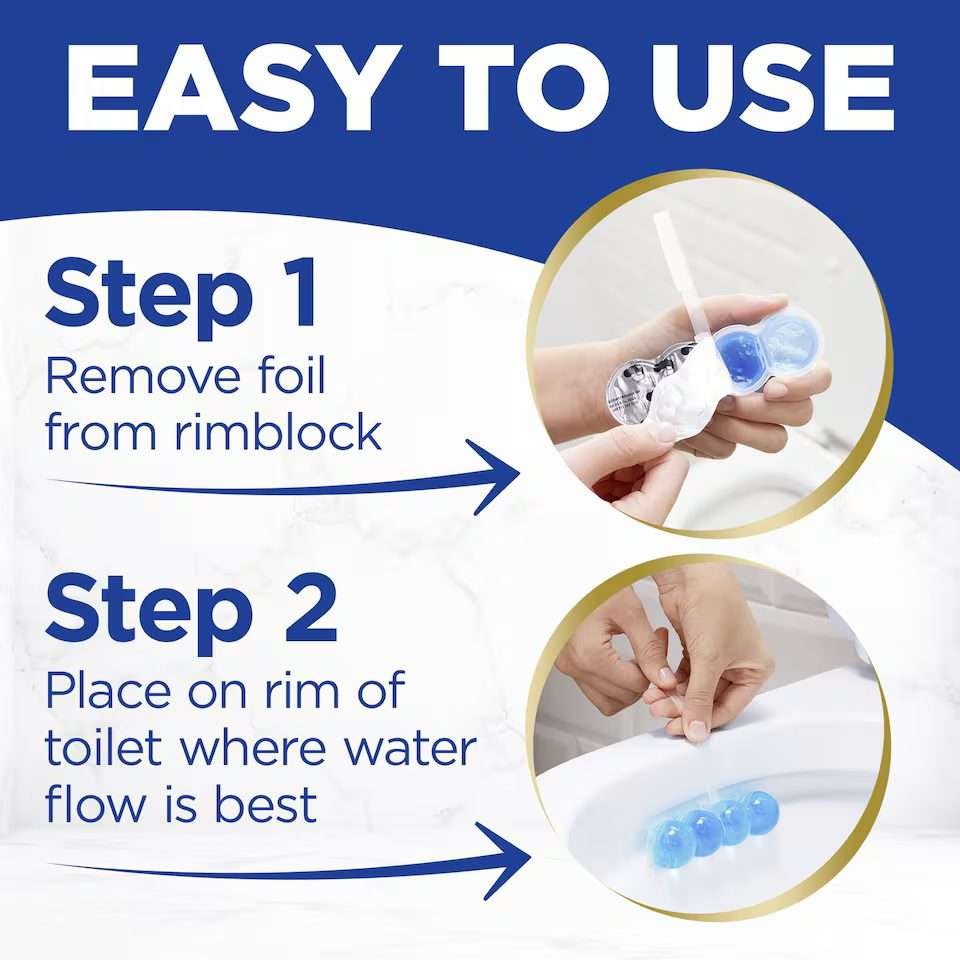 EASY TO USE

Step 1
Remove foil from rimblock

Step 2
Place on rim of toilet where water flow is best