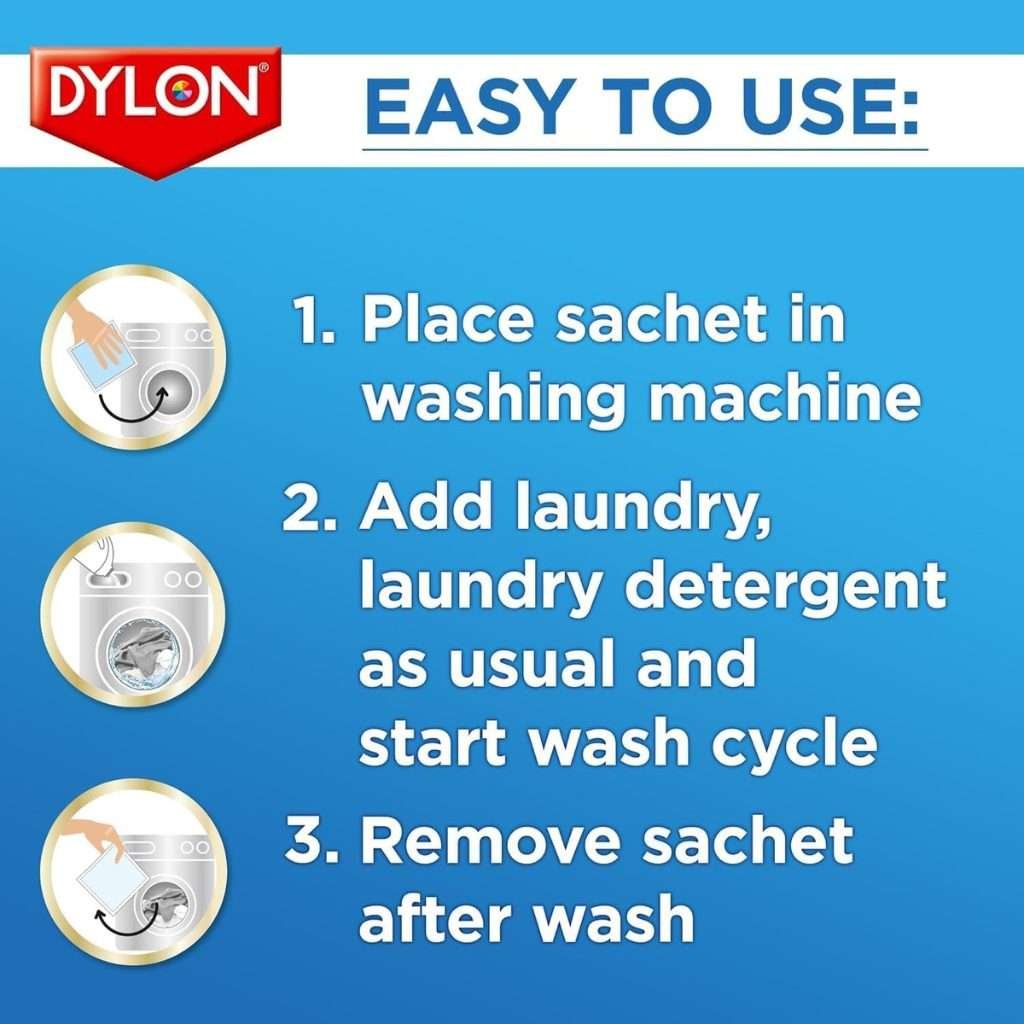 DYLON®

EASY TO USE:

1. Place sachet in washing machine

2. Add laundry, laundry detergent as usual and start wash cycle

3. Remove sachet after wash