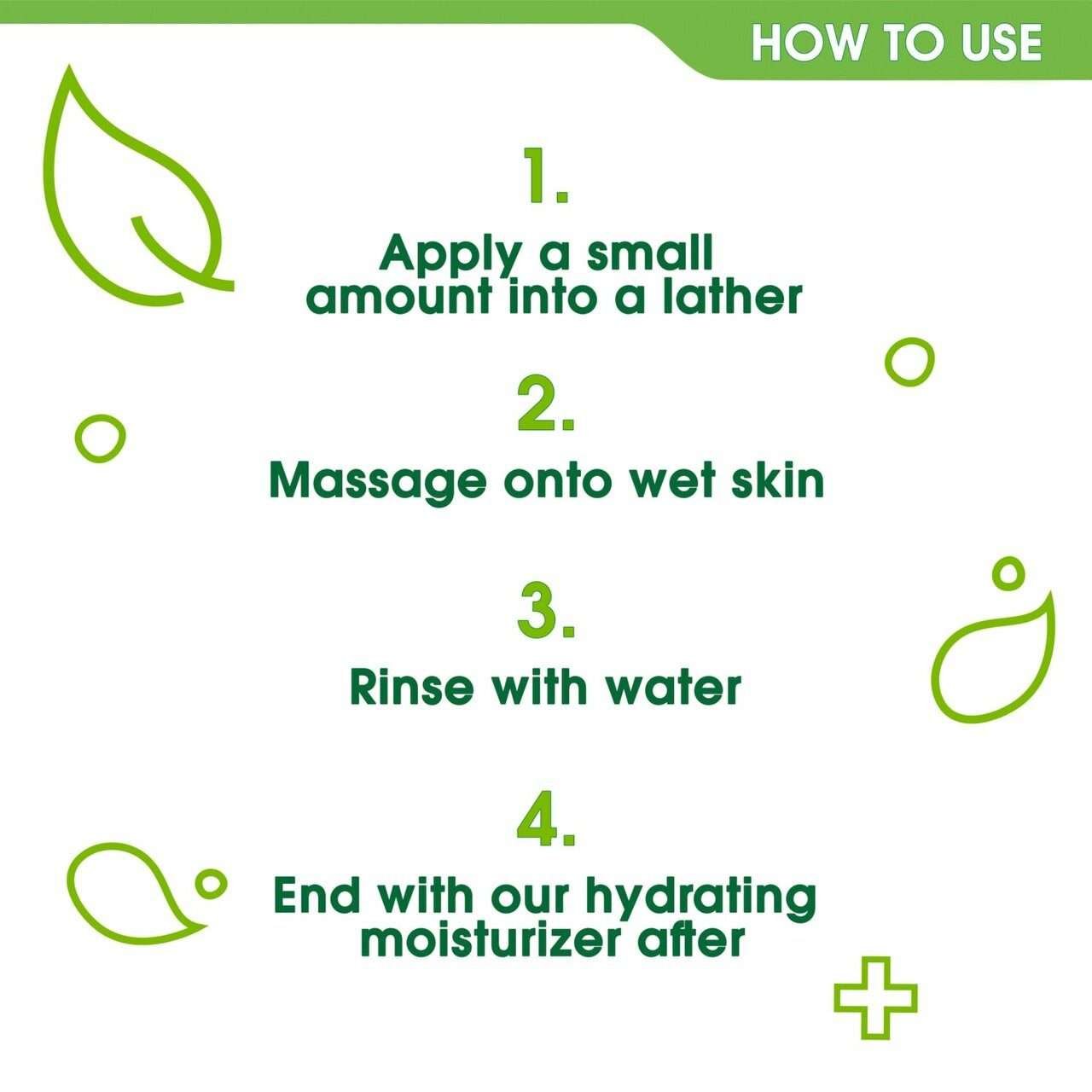 HOW TO USE

1.

Apply a small amount into a lather

2.

Massage onto wet skin

3.

Rinse with water

4.

End with our hydrating moisturizer after