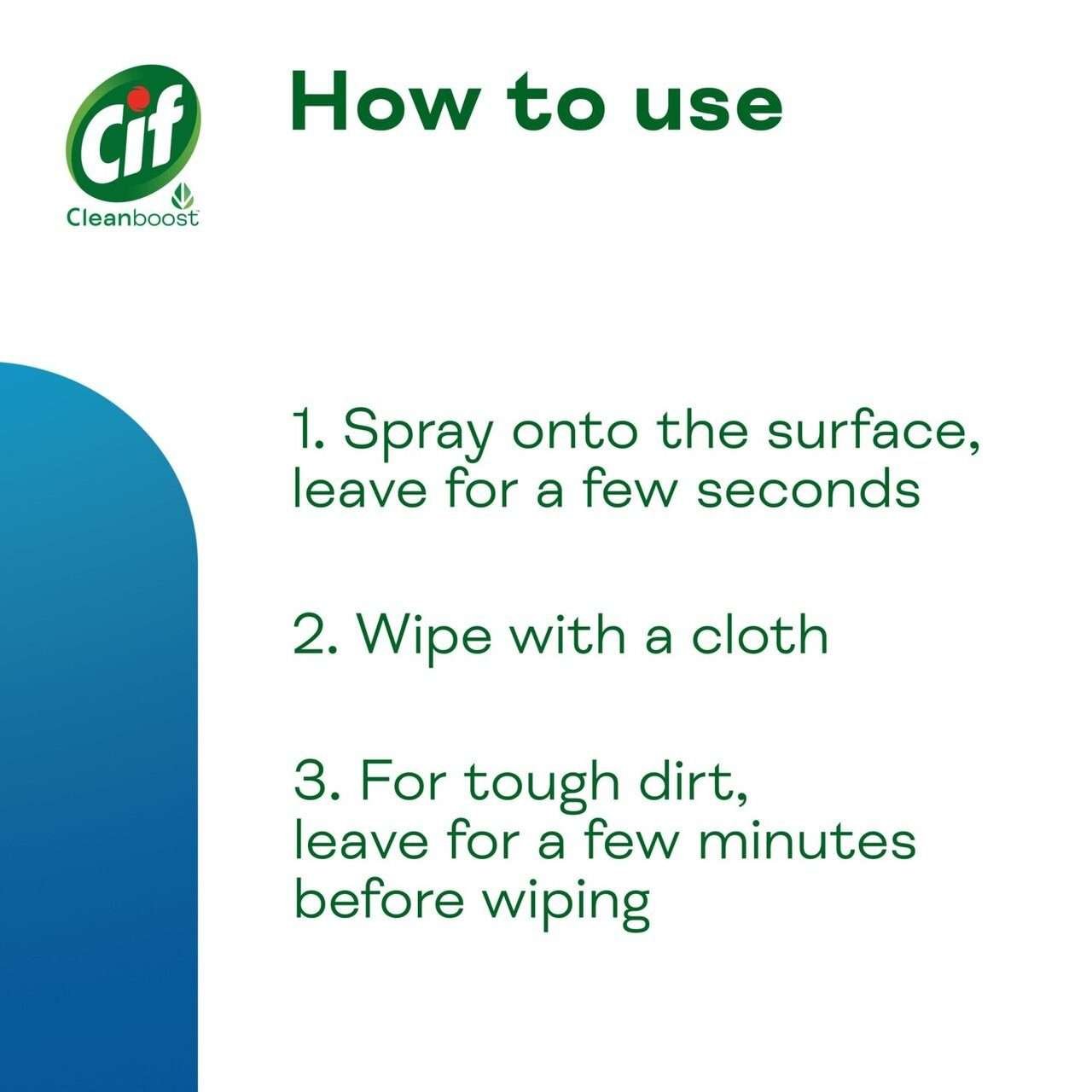 Cif
Cleanboost

How to use

1. Spray onto the surface, leave for a few seconds

2. Wipe with a cloth

3. For tough dirt, leave for a few minutes before wiping