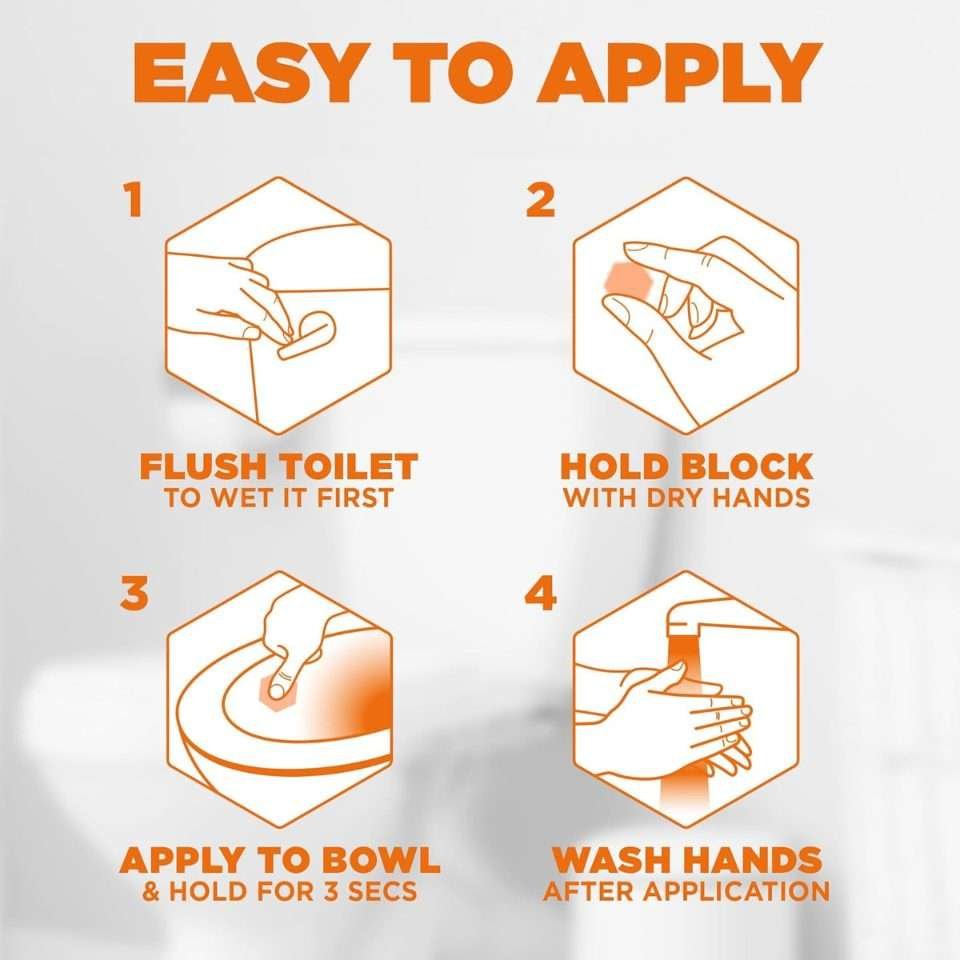 EASY TO APPLY

1

FLUSH TOILET
TO WET IT FIRST

2

HOLD BLOCK
WITH DRY HANDS

3

APPLY TO BOWL
& HOLD FOR 3 SECS

4

WASH HANDS
AFTER APPLICATION