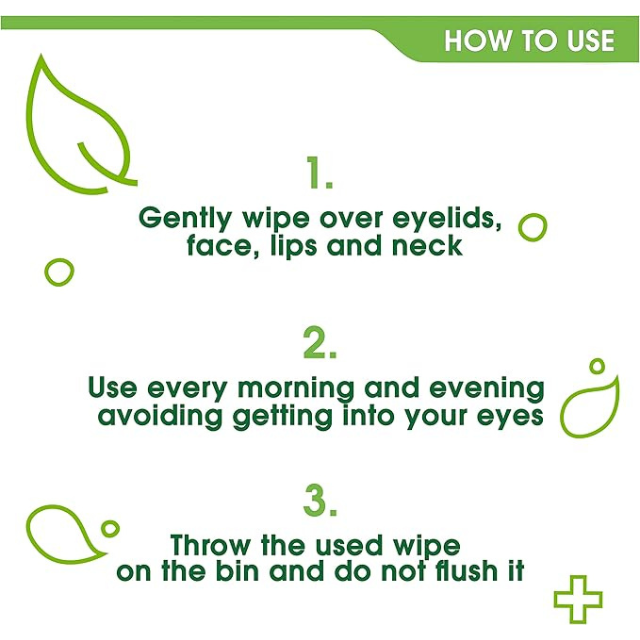 HOW TO USE

1.

Gently wipe over eyelids, face, lips and neck

2.

Use every morning and evening avoiding getting into your eyes

3.

Throw the used wipe on the bin and do not flush it