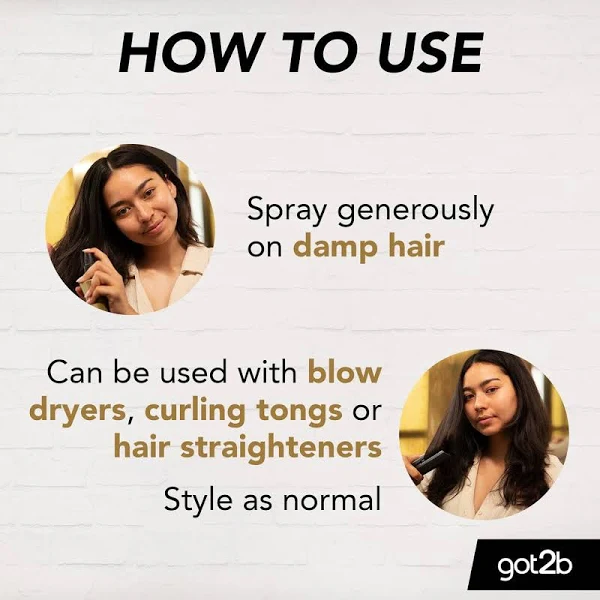 HOW TO USE

Spray generously on damp hair

Can be used with blow dryers, curling tongs or hair straighteners

Style as normal

got2b