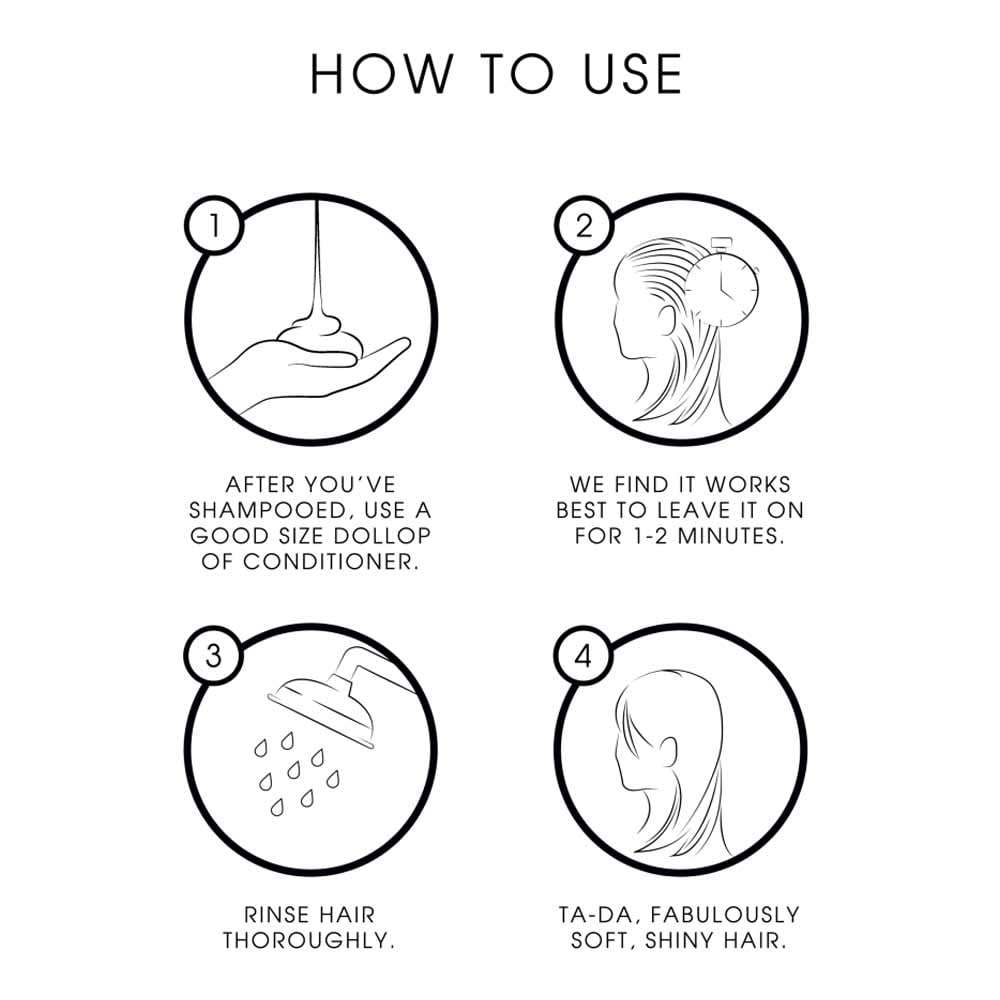 HOW TO USE

1

AFTER YOU'VE SHAMPOOED, USE A GOOD SIZE DOLLOP OF CONDITIONER.

2

WE FIND IT WORKS BEST TO LEAVE IT ON FOR 1-2 MINUTES.

3

RINSE HAIR THOROUGHLY.

4

TA-DA, FABULOUSLY SOFT, SHINY HAIR.